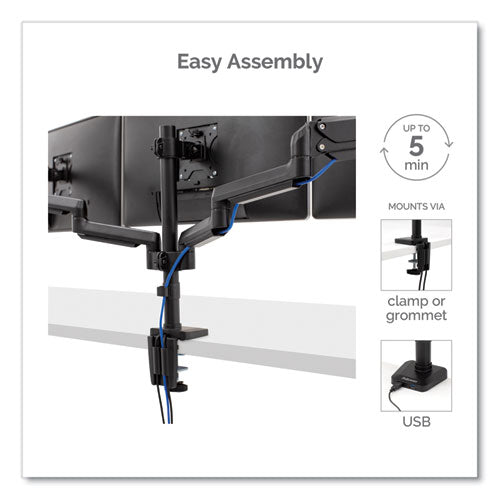 Easy Assembly

UP TO
5
min

MOUNTS VIA

clamp or grommet

USB