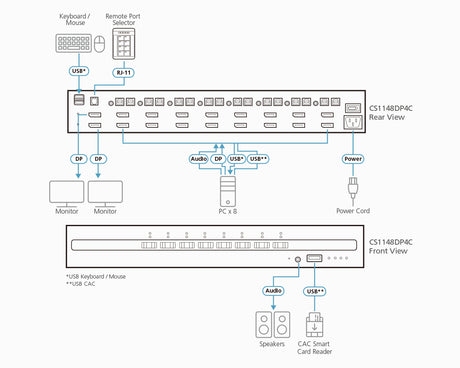 Keyboard / Mouse

Remote Port Selector

USB*

RJ-11

CS1148DP4C
Rear View

DP

DP

Audio

DP

USB*

USB**

Power

Monitor

Monitor

PC x 8

Power Cord

CS1148DP4C
Front View

*USB Keyboard / Mouse
**USB CAC

Audio

USB**

Speakers

CAC Smart Card Reader