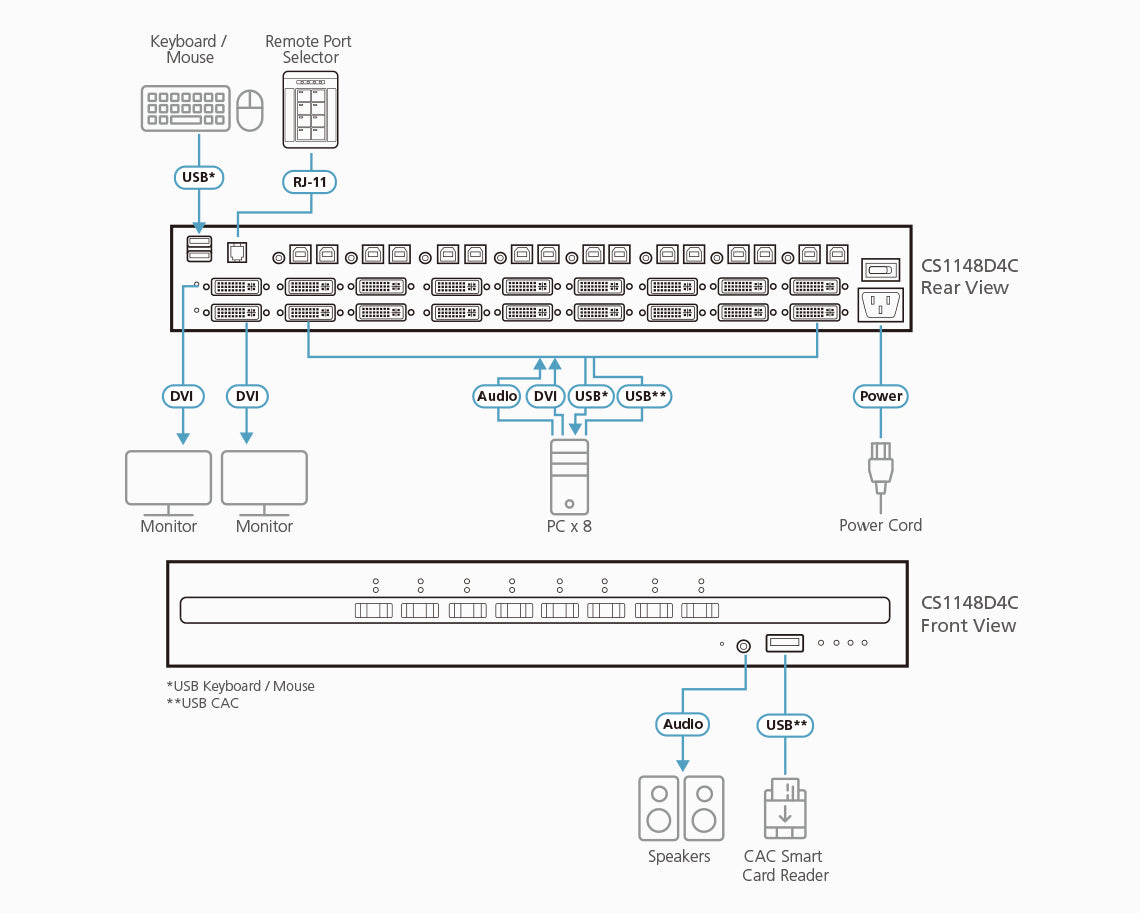 Keyboard / Mouse

Remote Port Selector

USB*

RJ-11

CS1148D4C
Rear View

DVI

DVI

Audio

DVI

USB*

USB**

Power

Monitor

Monitor

PC x 8

Power Cord

CS1148D4C
Front View

*USB Keyboard / Mouse
**USB CAC

Audio

USB**

Speakers

CAC Smart Card Reader