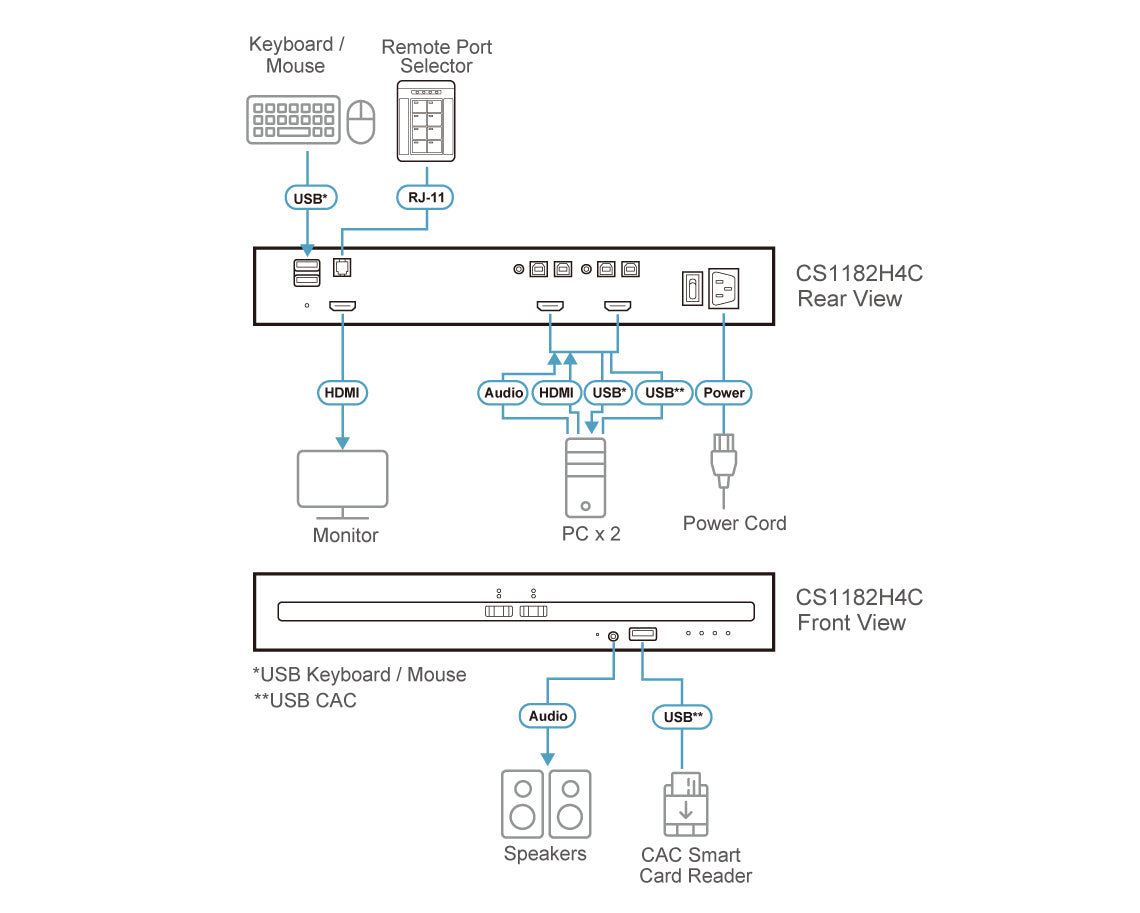 Keyboard / Mouse

Remote Port Selector

USB*

RJ-11

CS1182H4C
Rear View

HDMI

Audio

HDMI

USB*

USB**

Power

Monitor

PC x 2

Power Cord

CS1182H4C
Front View

*USB Keyboard / Mouse
**USB CAC

Audio

USB**

Speakers

CAC Smart Card Reader